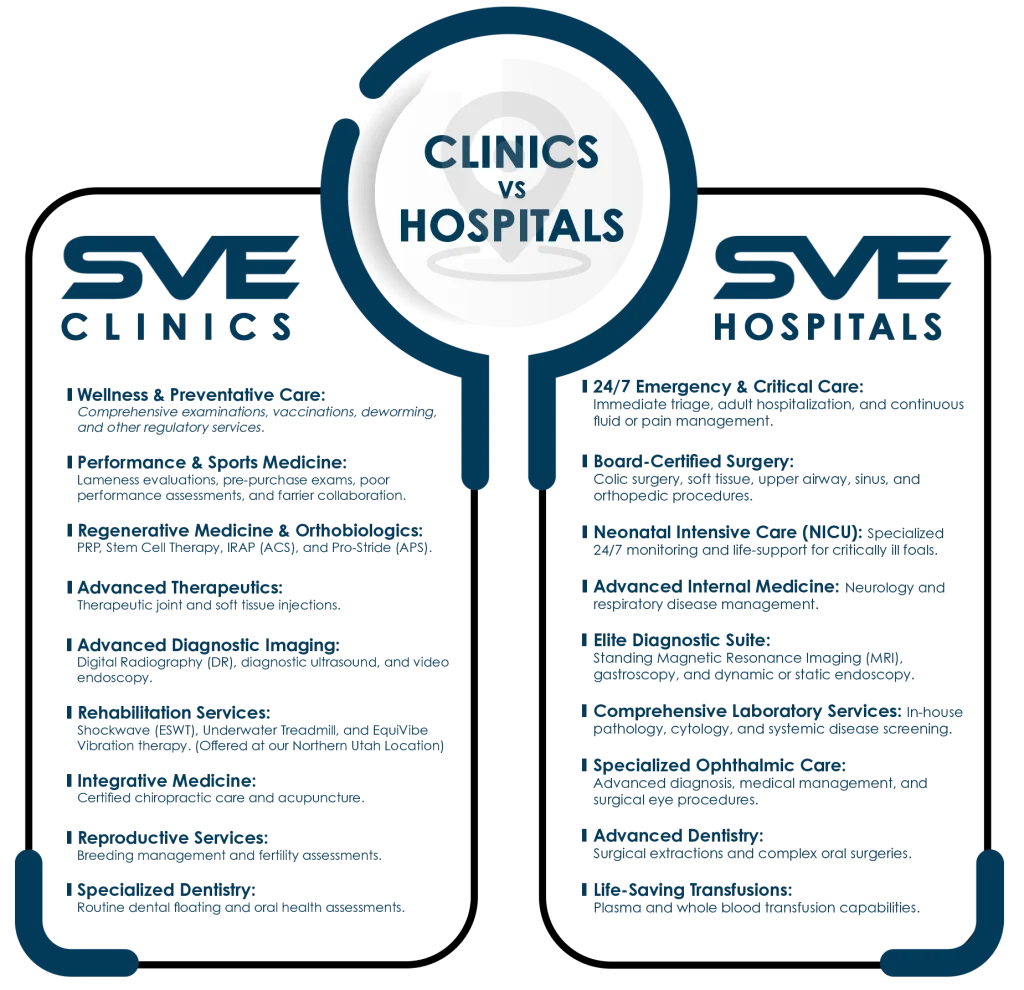 CLINICS VS HOSPITALS

SVE CLINICS

Wellness & Preventative Care: Comprehensive examinations, vaccinations, deworming, and other regulatory services.

Performance & Sports Medicine: Lameness evaluations, pre-purchase exams, poor performance assessments, and farrier collaboration.

Regenerative Medicine & Orthobiologics: PRP, Stem Cell Therapy, IRAP (ACS), and Pro-Stride (APS).

Advanced Therapeutics: Therapeutic joint and soft tissue injections.

Advanced Diagnostic Imaging: Digital Radiography (DR), diagnostic ultrasound, and video endoscopy.

Rehabilitation Services: Shockwave (ESWT), Underwater Treadmill, and EquiVibe Vibration therapy. (Offered at our Northern Utah Location)

Integrative Medicine: Certified chiropractic care and acupuncture.

Reproductive Services: Breeding management and fertility assessments.

Specialized Dentistry: Routine dental floating and oral health assessments.

SVE HOSPITALS

24/7 Emergency & Critical Care: Immediate triage, adult hospitalization, and continuous fluid or pain management.

Board-Certified Surgery: Colic surgery, soft tissue, upper airway, sinus, and orthopedic procedures.

Neonatal Intensive Care (NICU): Specialized 24/7 monitoring and life-support for critically ill foals.

Advanced Internal Medicine: Neurology and respiratory disease management.

Elite Diagnostic Suite: Standing Magnetic Resonance Imaging (MRI), gastroscopy, and dynamic or static endoscopy.

Comprehensive Laboratory Services: In-house pathology, cytology, and systemic disease screening.

Specialized Ophthalmic Care: Advanced diagnosis, medical management, and surgical eye procedures.

Advanced Dentistry: Surgical extractions and complex oral surgeries.

Life-Saving Transfusions: Plasma and whole blood transfusion capabilities.